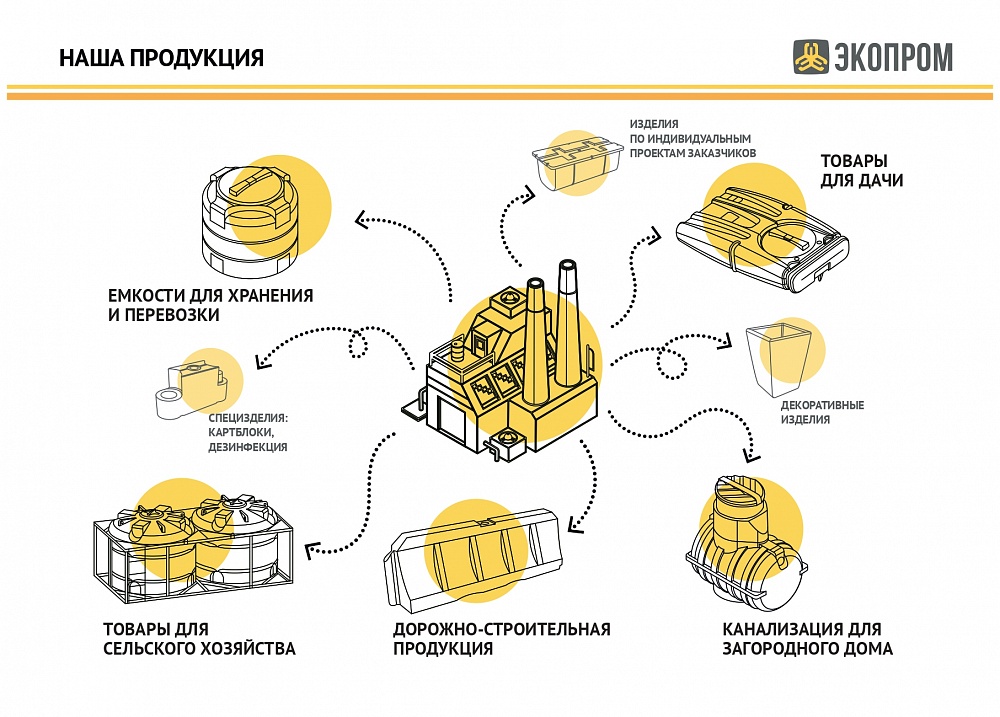 НАША ПРОДУКЦИЯ

ЭКОПРОМ

ИЗДЕЛИЯ ПО ИНДИВИДУАЛЬНЫМ ПРОЕКТАМ ЗАКАЗЧИКОВ

ТОВАРЫ ДЛЯ ДАЧИ

ЕМКОСТИ ДЛЯ ХРАНЕНИЯ И ПЕРЕВОЗКИ

СПЕЦИЗДЕЛИЯ: КАРТБЛОКИ, ДЕЗИНФЕКЦИЯ

ДЕКОРАТИВНЫЕ ИЗДЕЛИЯ

ТОВАРЫ ДЛЯ СЕЛЬСКОГО ХОЗЯЙСТВА

ДОРОЖНО-СТРОИТЕЛЬНАЯ ПРОДУКЦИЯ

КАНАЛИЗАЦИЯ ДЛЯ ЗАГОРОДНОГО ДОМА